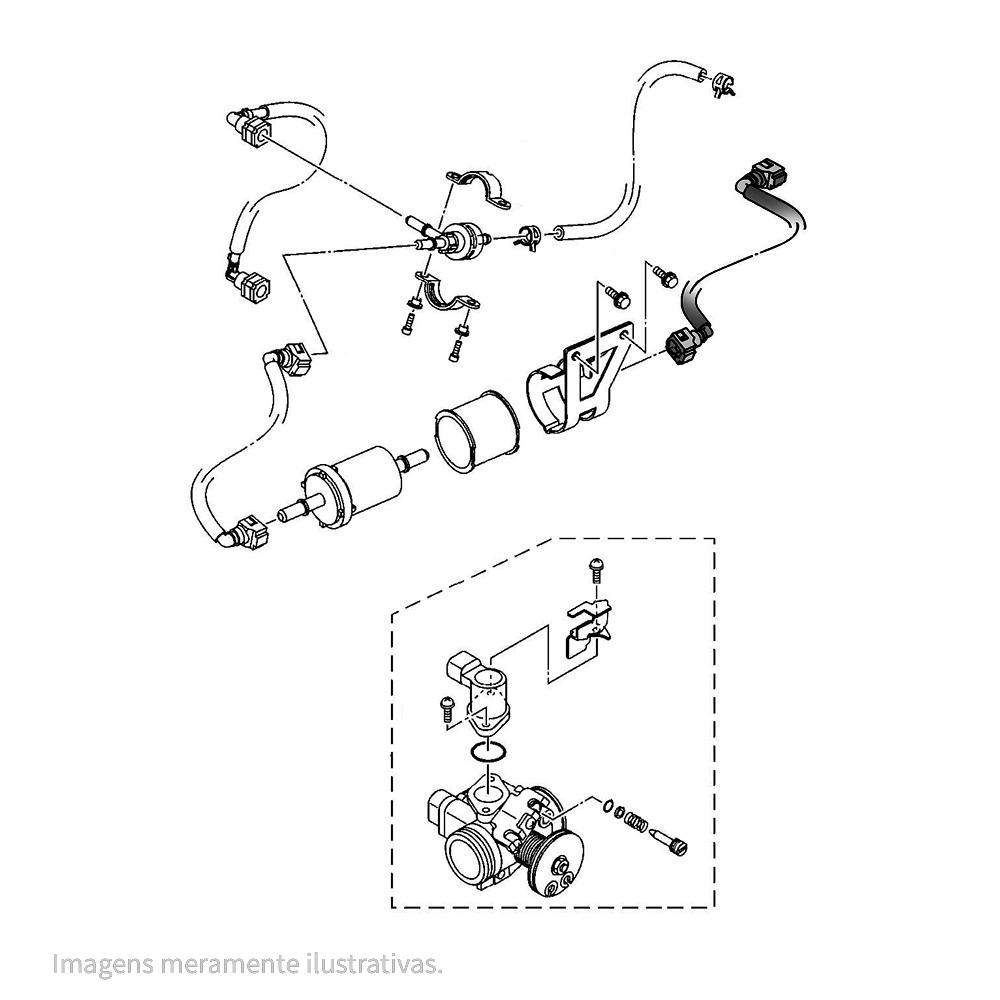 Imagens meramente ilustrativas.