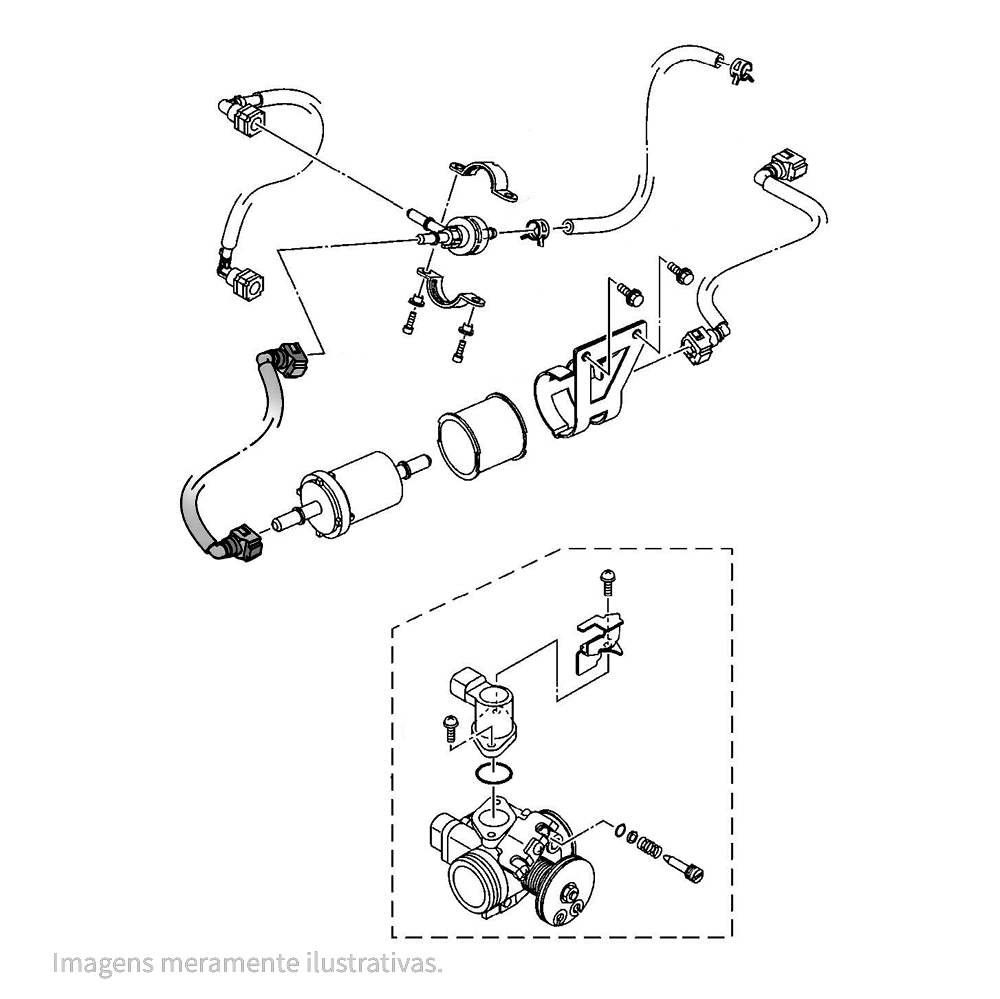 Imagens meramente ilustrativas.