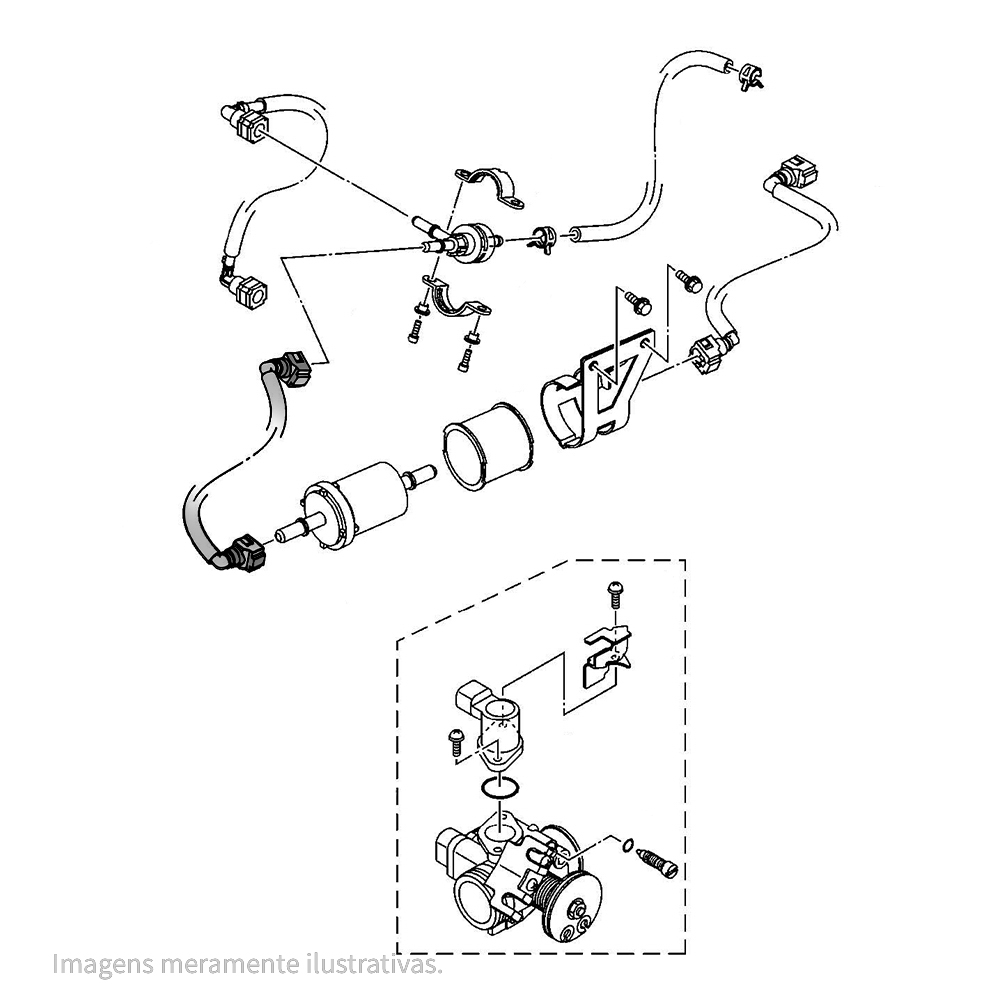 Imagens meramente ilustrativas.