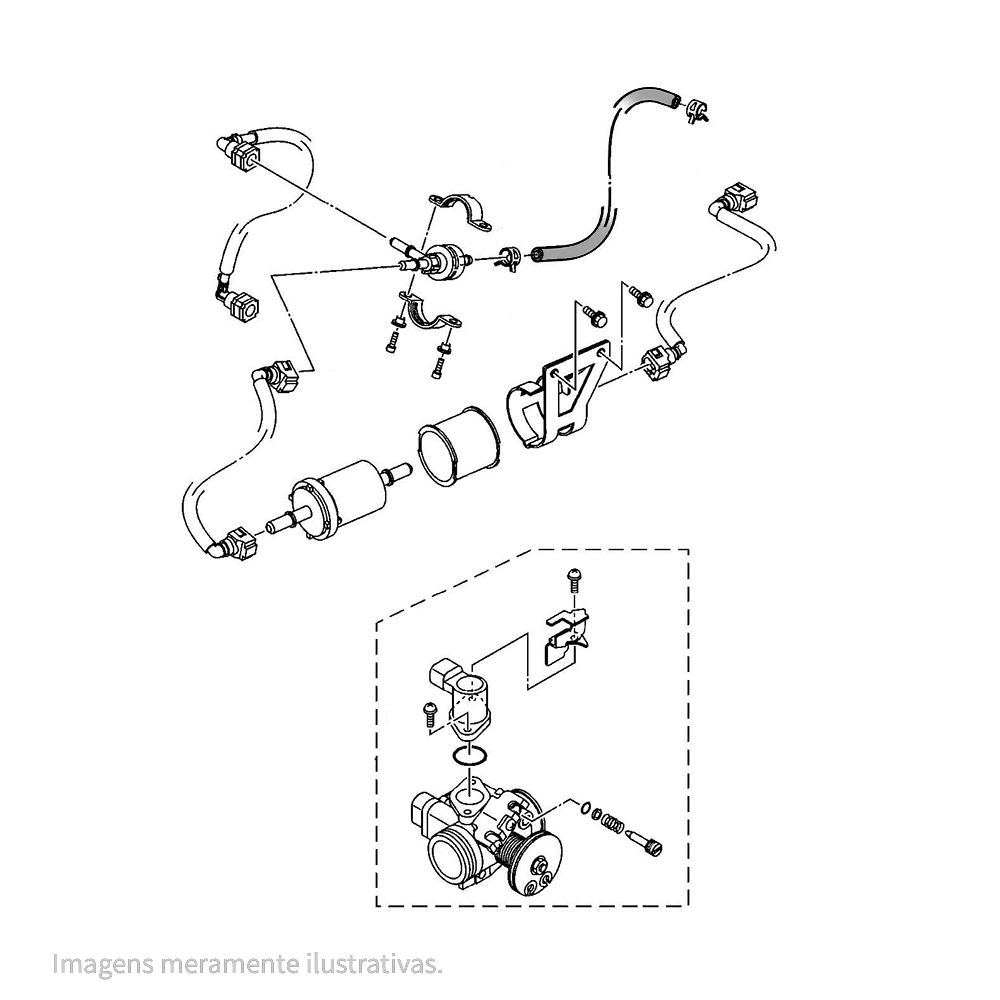 Imagens meramente ilustrativas.