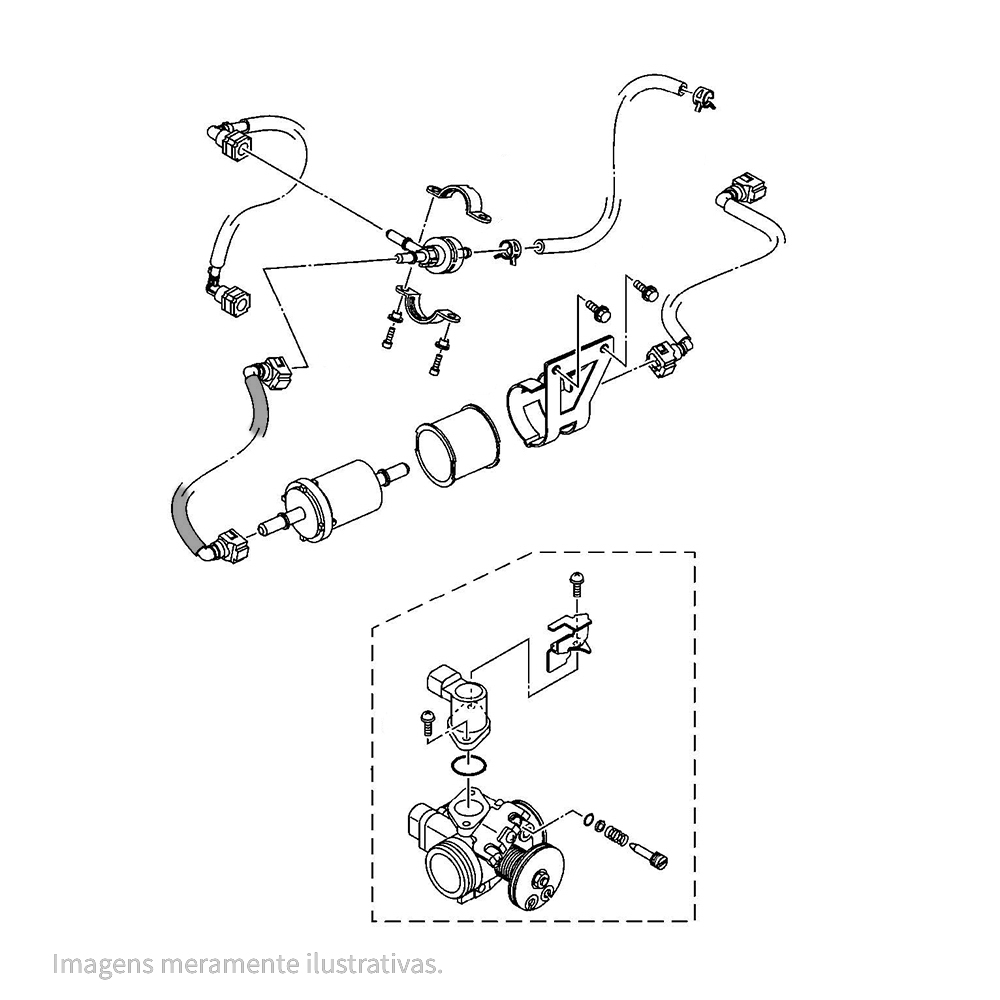 Imagens meramente ilustrativas.