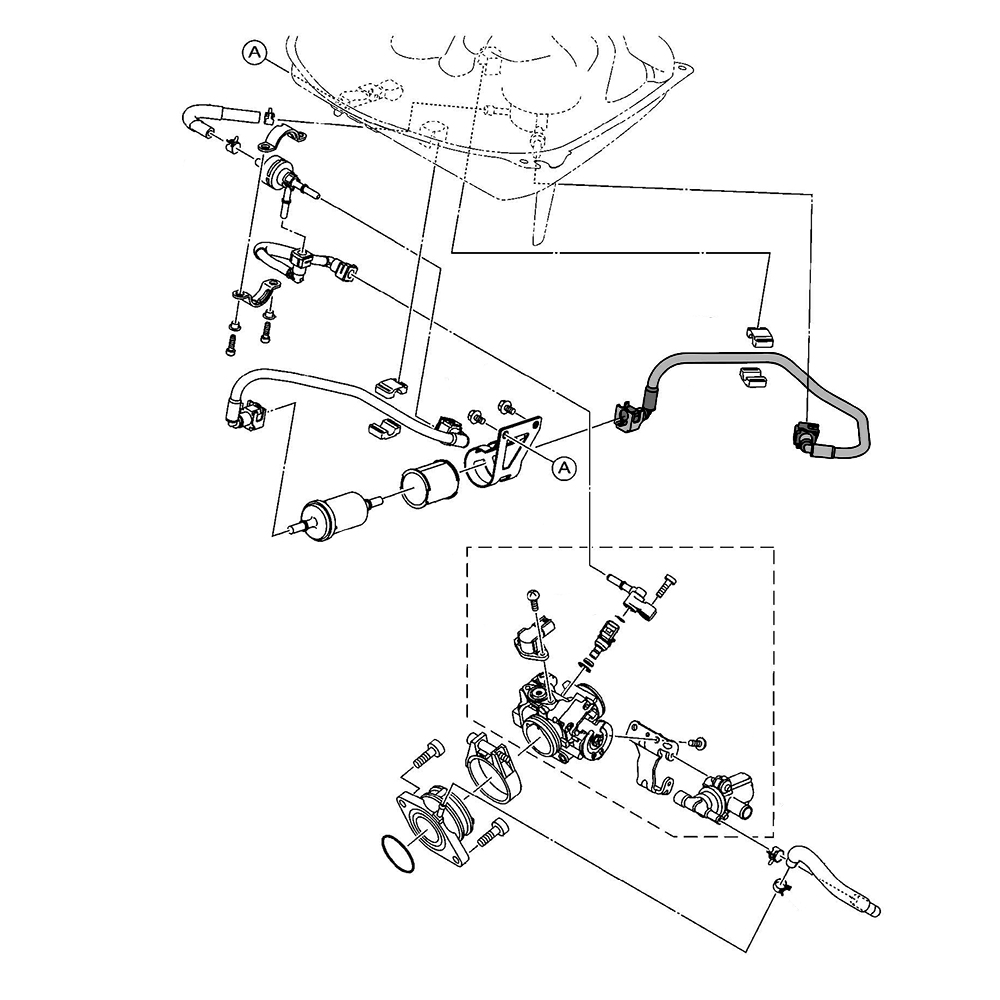 A

A