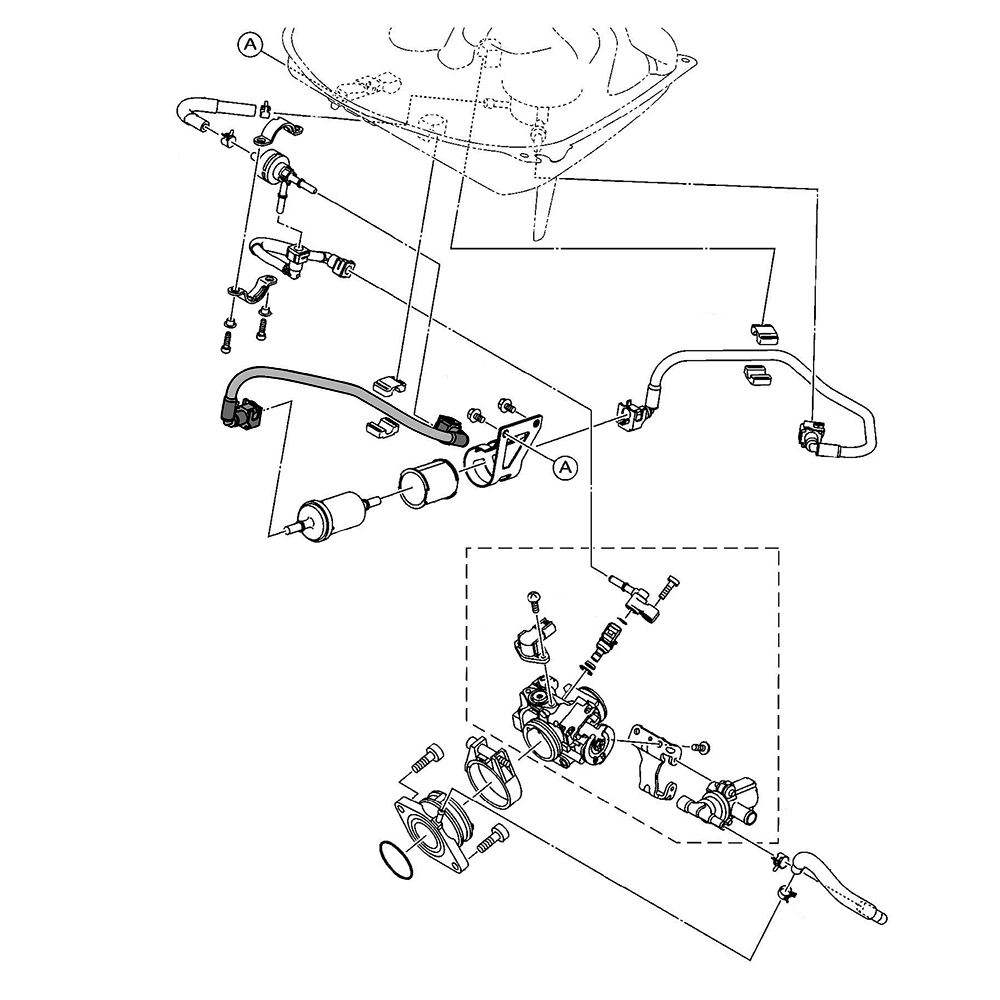 A

A