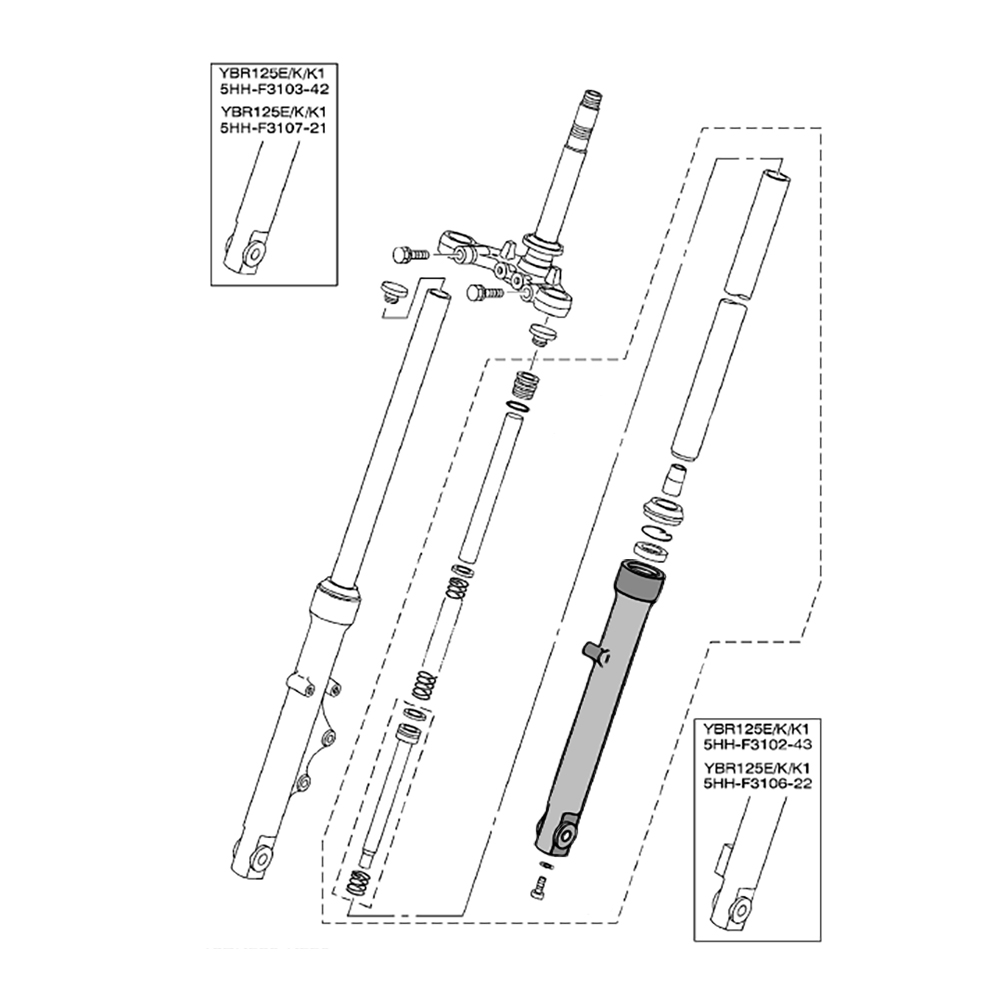 YBR125E/K/K1
5HH-F3103-42
YBR125E/K/K1
5HH-F3107-21

YBR125E/K/K1
5HH-F3102-43
YBR125E/K/K1
5HH-F3106-22