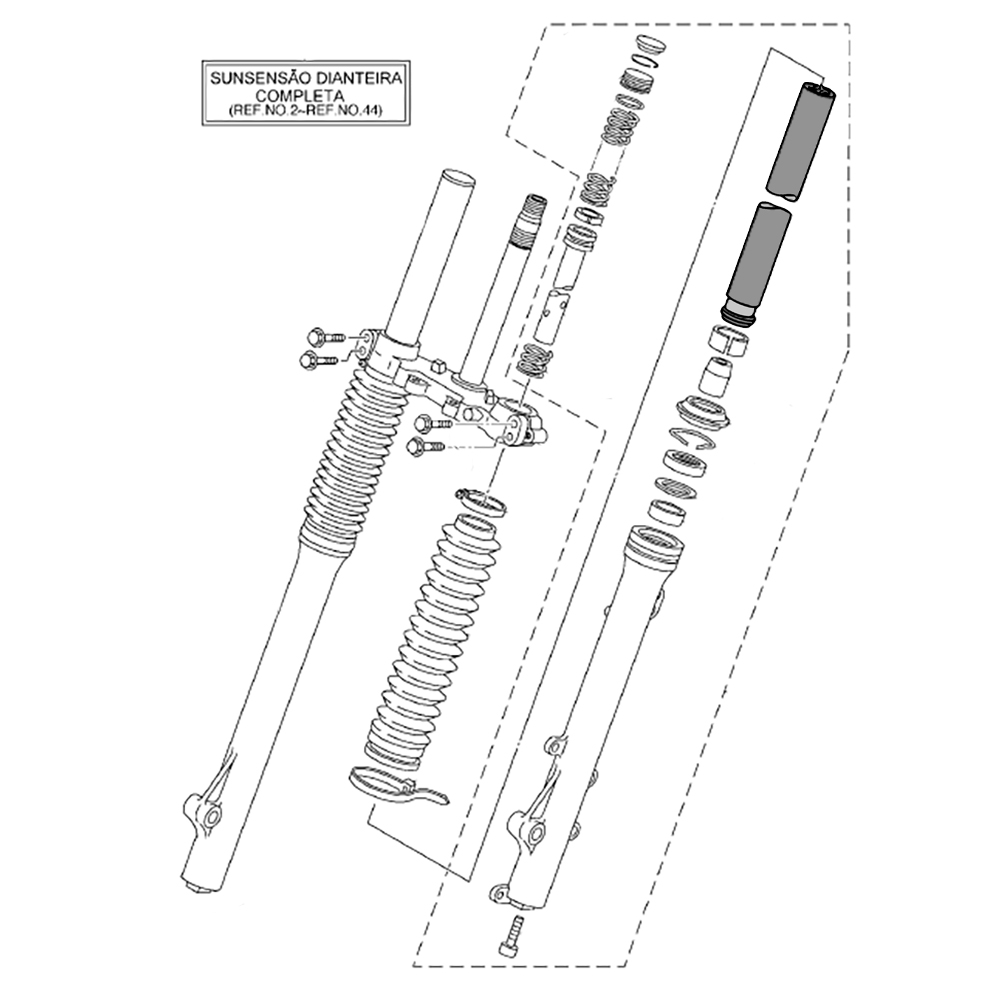 SUNSENSÃO DIANTEIRA
COMPLETA
(REF.NO.2~REF.NO.44)