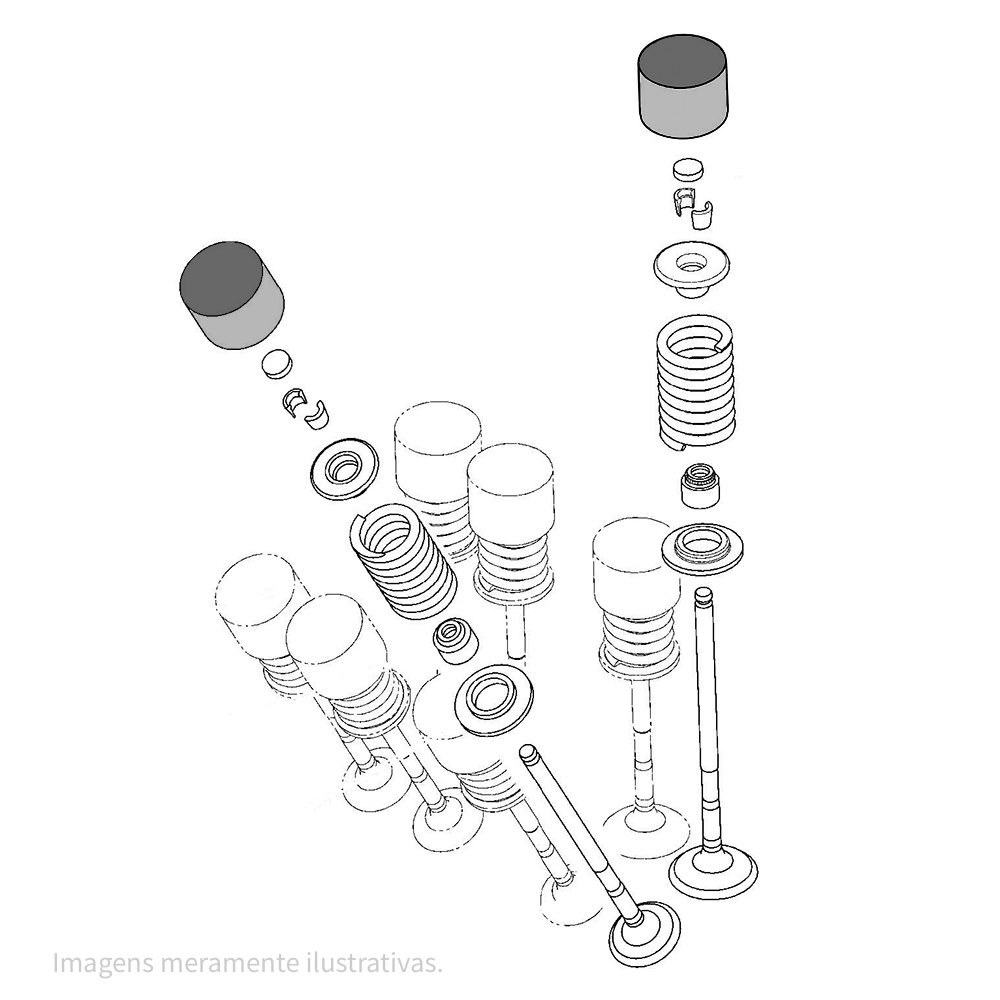 Imagens meramente ilustrativas.