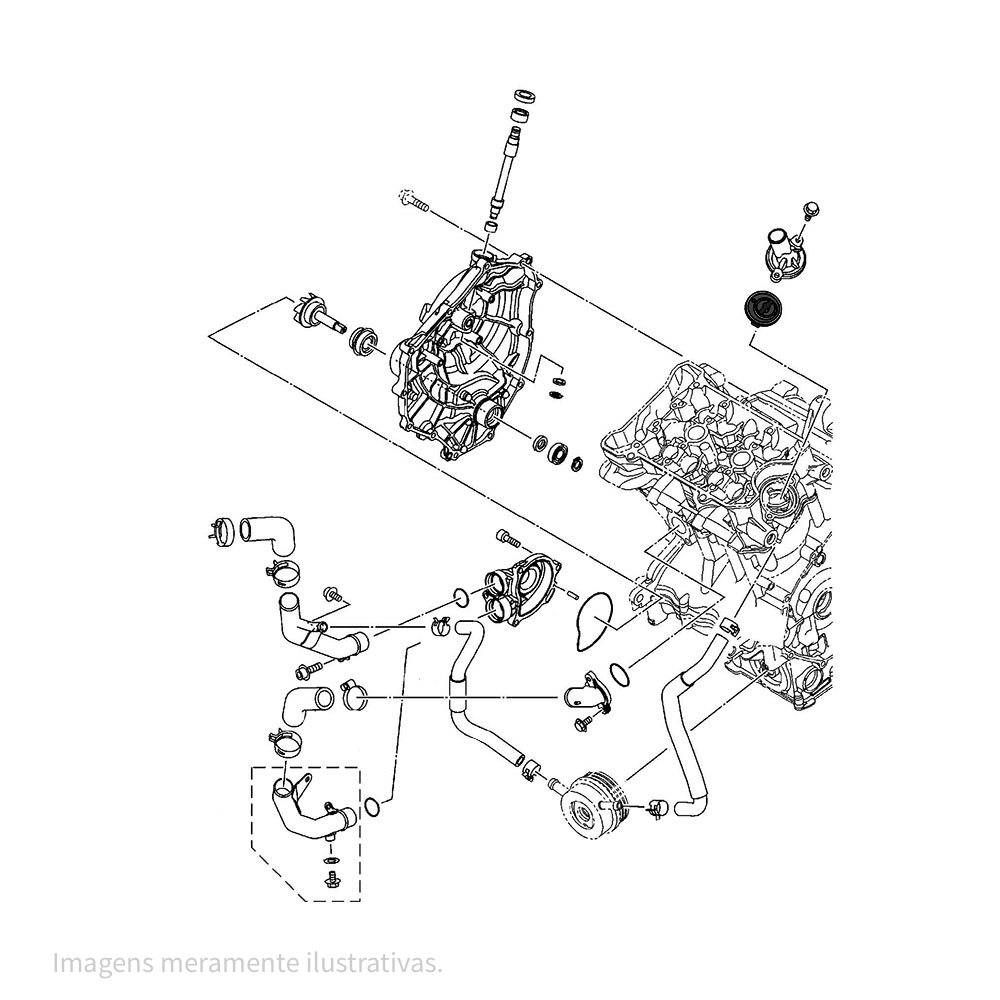 Imagens meramente ilustrativas.