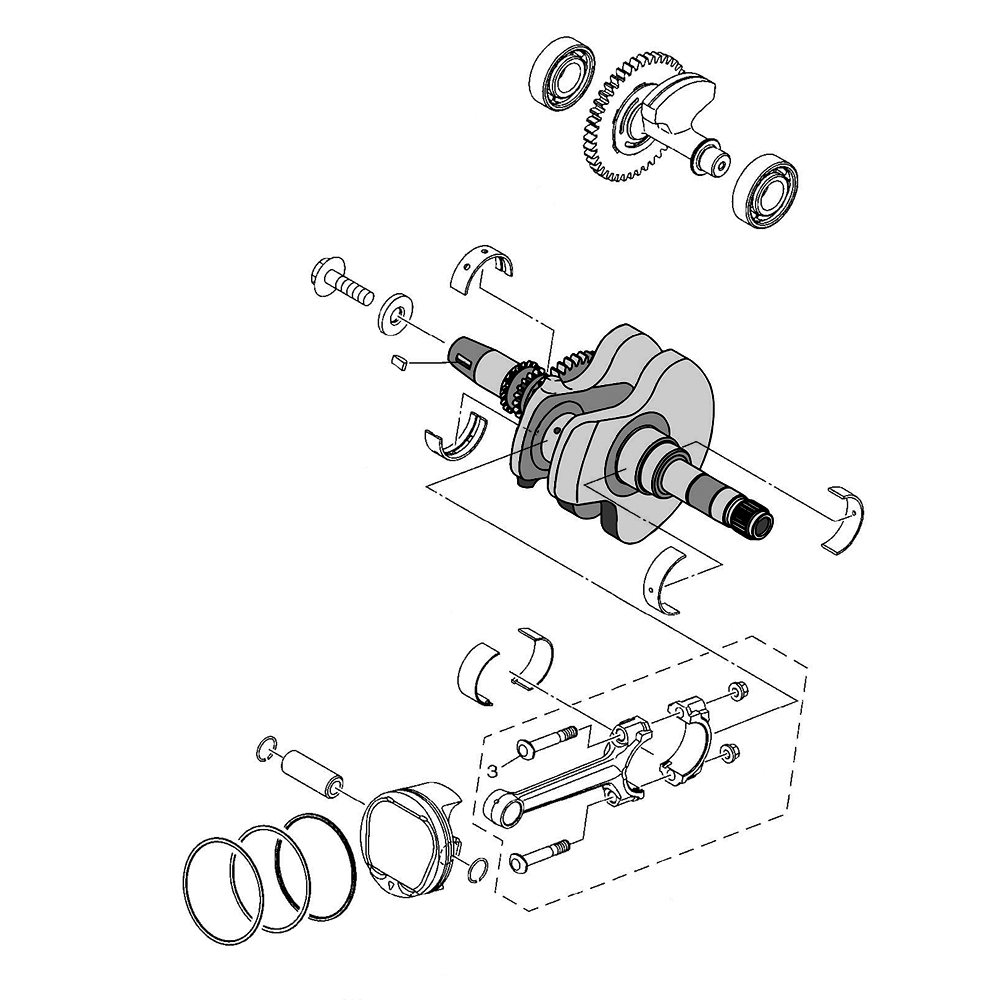 3